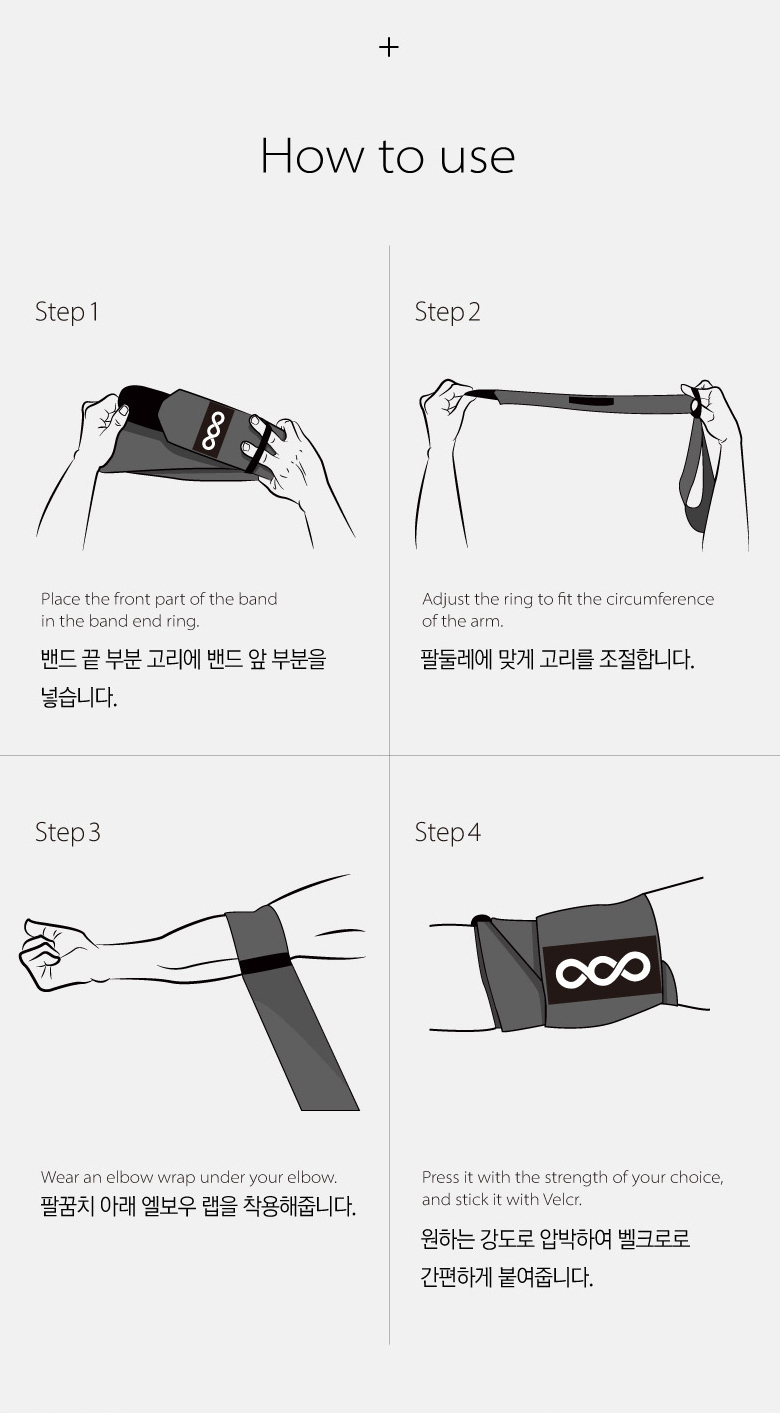 +

How to use

Step 1

Place the front part of the band in the band end ring.

밴드 끝 부분 고리에 밴드 앞 부분을 넣습니다.

Step 2

Adjust the ring to fit the circumference of the arm.

팔둘레에 맞게 고리를 조절합니다.

Step 3

Wear an elbow wrap under your elbow.

팔꿈치 아래 엘보우 랩을 착용해줍니다.

Step 4

Press it with the strength of your choice, and stick it with Velcr.

원하는 강도로 압박하여 벨크로로 간편하게 붙여줍니다.