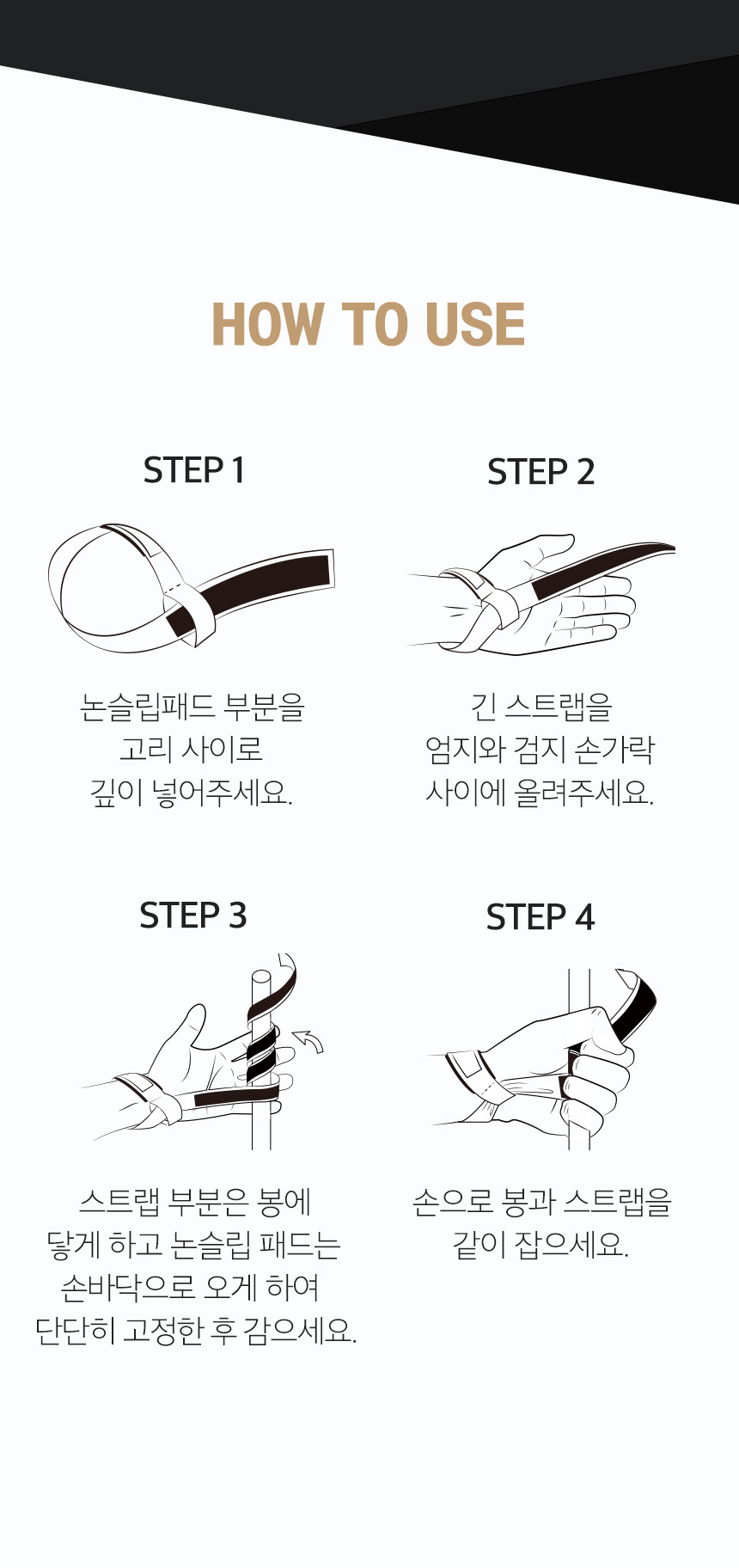 HOW TO USE

STEP 1

논슬립패드 부분을 고리 사이로 깊이 넣어주세요.

STEP 2

긴 스트랩을 엄지와 검지 손가락 사이에 올려주세요.

STEP 3

스트랩 부분은 봉에 닿게 하고 논슬립 패드는 손바닥으로 오게 하여 단단히 고정한 후 감으세요.

STEP 4

손으로 봉과 스트랩을 같이 잡으세요.