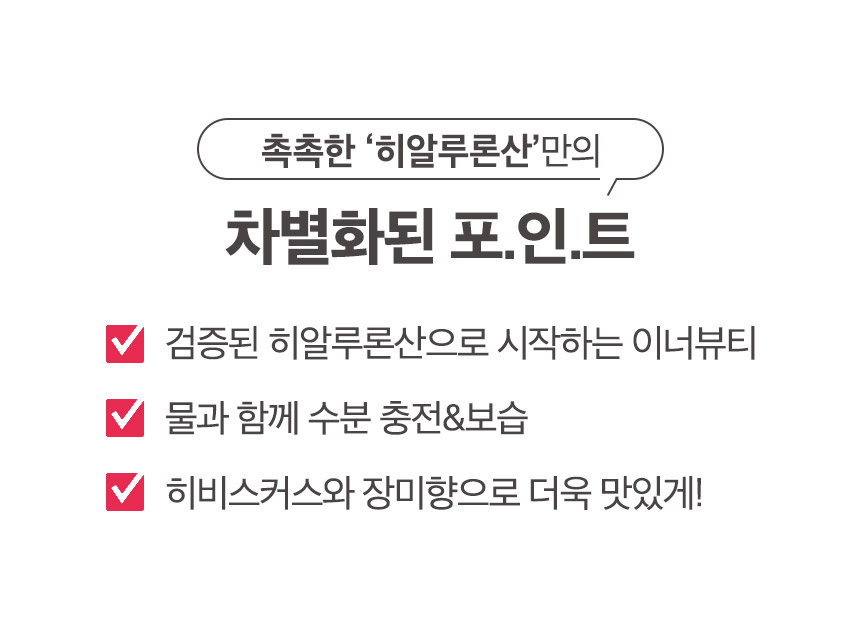 촉촉한 '히알루론산'만의

차별화된 포.인.트

☑ 검증된 히알루론산으로 시작하는 이너뷰티

☑ 물과 함께 수분 충전&보습

☑ 히비스커스와 장미향으로 더욱 맛있게!