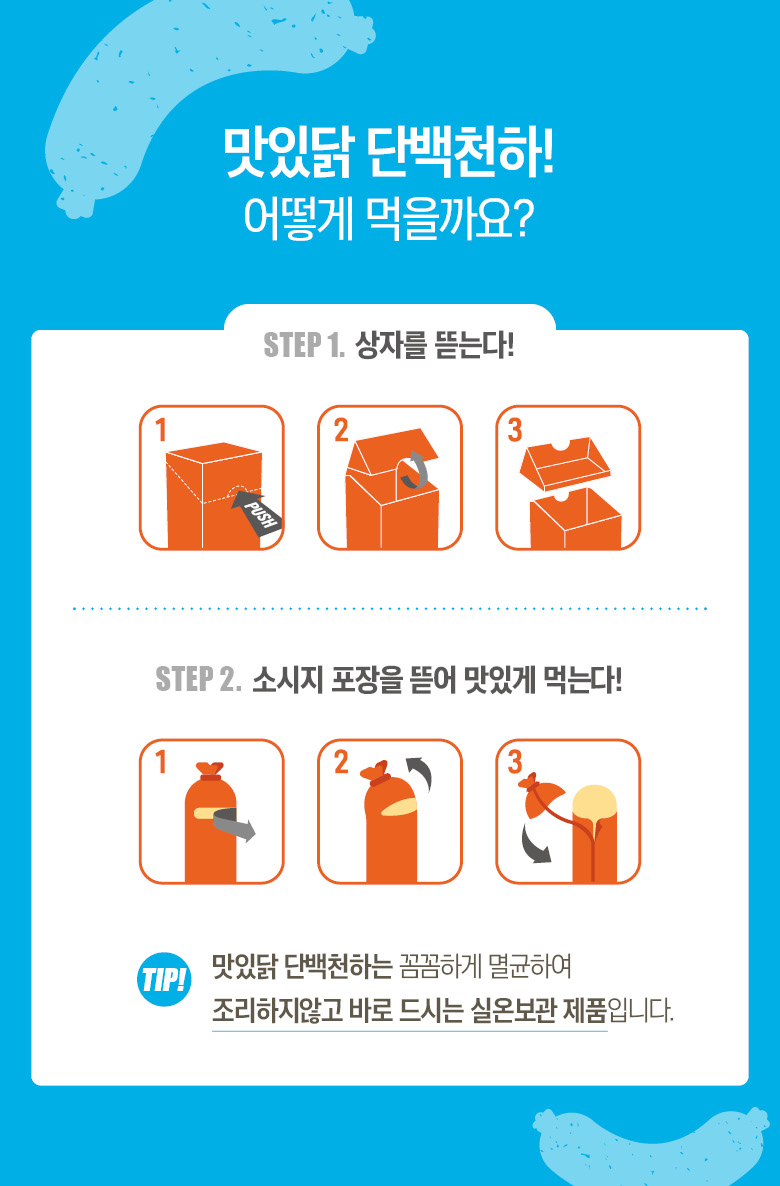 맛있닭 단백천하!
어떻게 먹을까요?

STEP 1. 상자를 뜯는다!

1

PUSH

2

3

STEP 2. 소시지 포장을 뜯어 맛있게 먹는다!

1

2

3

TIP!

맛있닭 단백천하는 꼼꼼하게 멸균하여
조리하지않고 바로 드시는 실온보관 제품입니다.